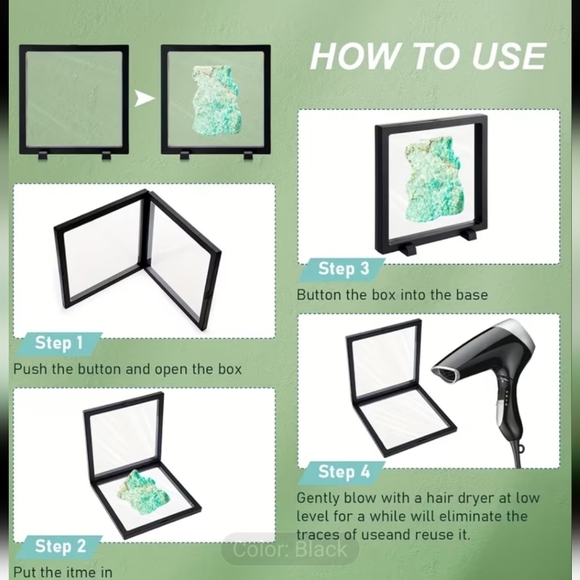 HOW TO USE

Step 1
Push the button and open the box

Step 2
Put the itme in

Step 3
Button the box into the base

Step 4
Gently blow with a hair dryer at low level for a while will eliminate the traces of useand reuse it.

Color: Black